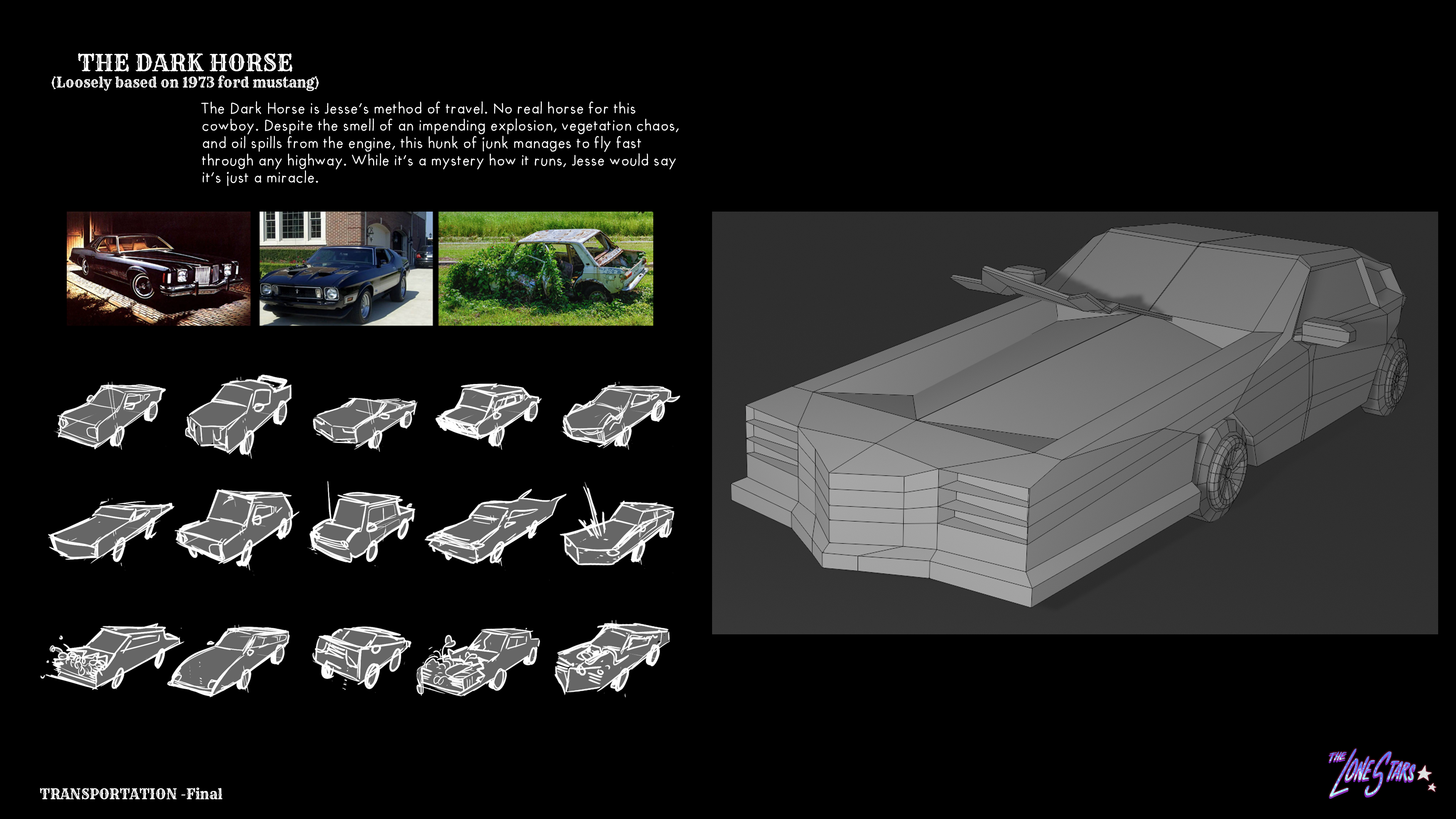 THE DARK HORSE
(Loosely based on 1973 ford mustang)

The Dark Horse is Jesse's method of travel. No real horse for this cowboy. Despite the smell of an impending explosion, vegetation chaos, and oil spills from the engine, this hunk of junk manages to fly fast through any highway. While it's a mystery how it runs, Jesse would say it's just a miracle.

TRANSPORTATION -Final

THE LONE STARS